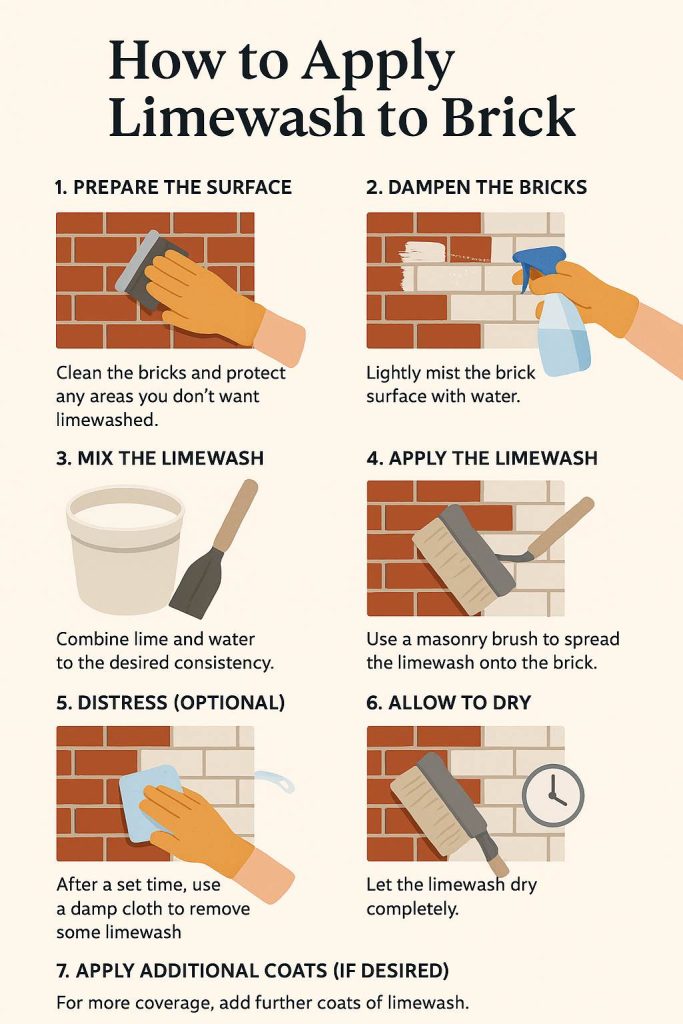 How to Apply Limewash to Brick

1. PREPARE THE SURFACE

Clean the bricks and protect any areas you don't want limewashed.

2. DAMPEN THE BRICKS

Lightly mist the brick surface with water.

3. MIX THE LIMEWASH

Combine lime and water to the desired consistency.

4. APPLY THE LIMEWASH

Use a masonry brush to spread the limewash onto the brick.

5. DISTRESS (OPTIONAL)

After a set time, use a damp cloth to remove some limewash

6. ALLOW TO DRY

Let the limewash dry completely.

7. APPLY ADDITIONAL COATS (IF DESIRED)

For more coverage, add further coats of limewash.